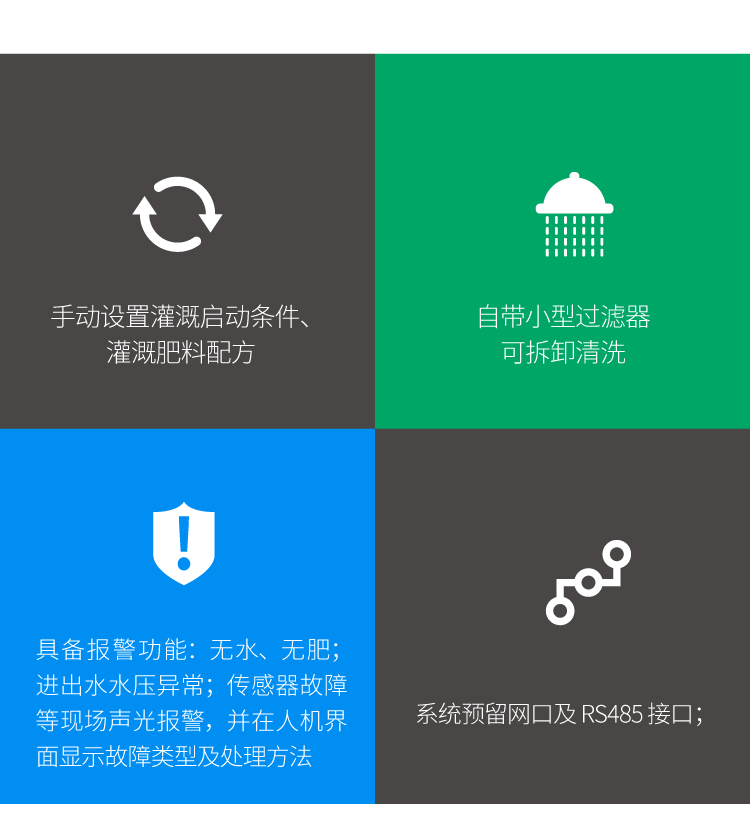 手动设置灌溉启动条件、
灌溉肥料配方

自带小型过滤器
可拆卸清洗

具备报警功能：无水、无肥；进出水水压异常；传感器故障等现场声光报警，并在人机界面显示故障类型及处理方法

系统预留网口及RS485接口；